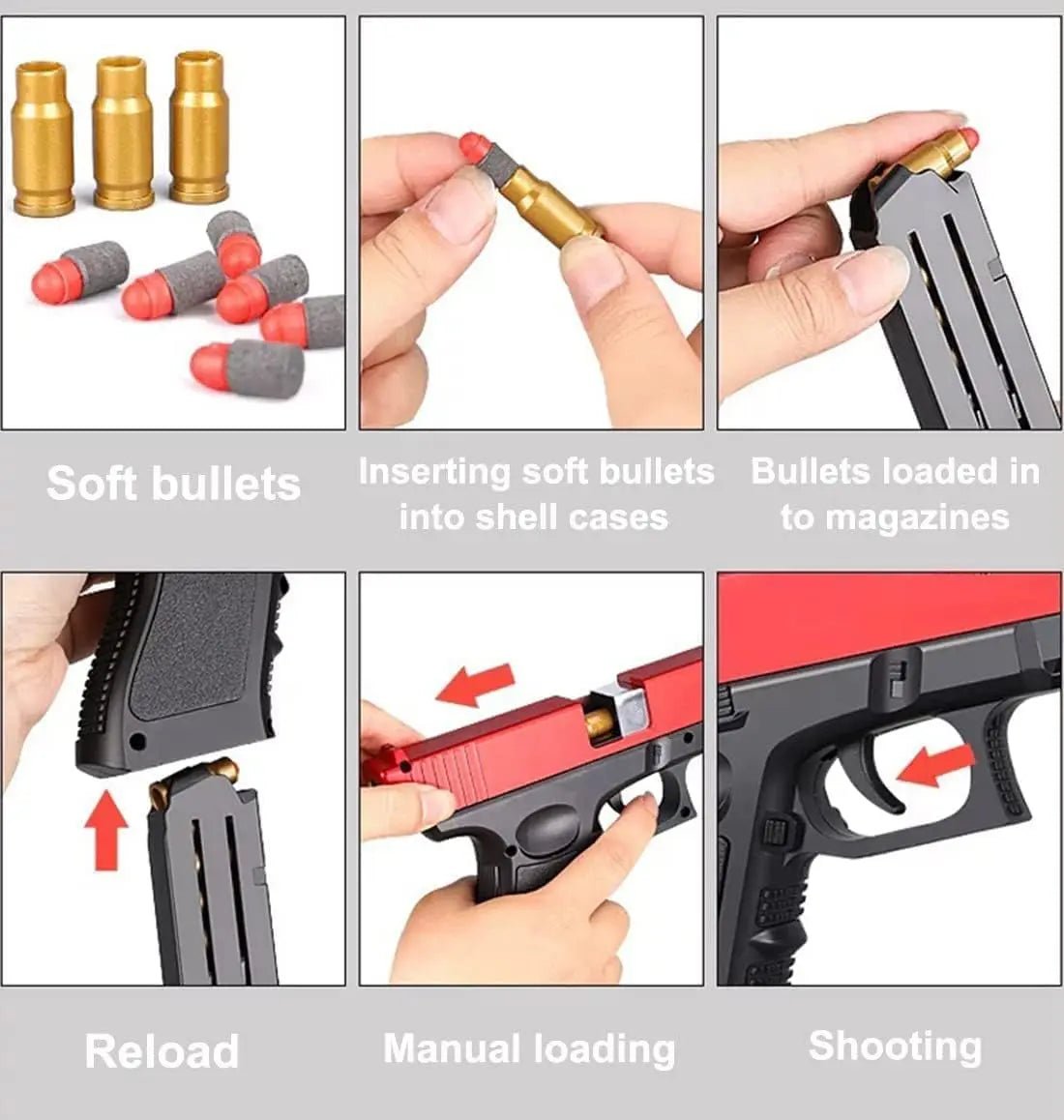 Soft bullets

Inserting soft bullets into shell cases

Bullets loaded in to magazines

Reload

Manual loading

Shooting