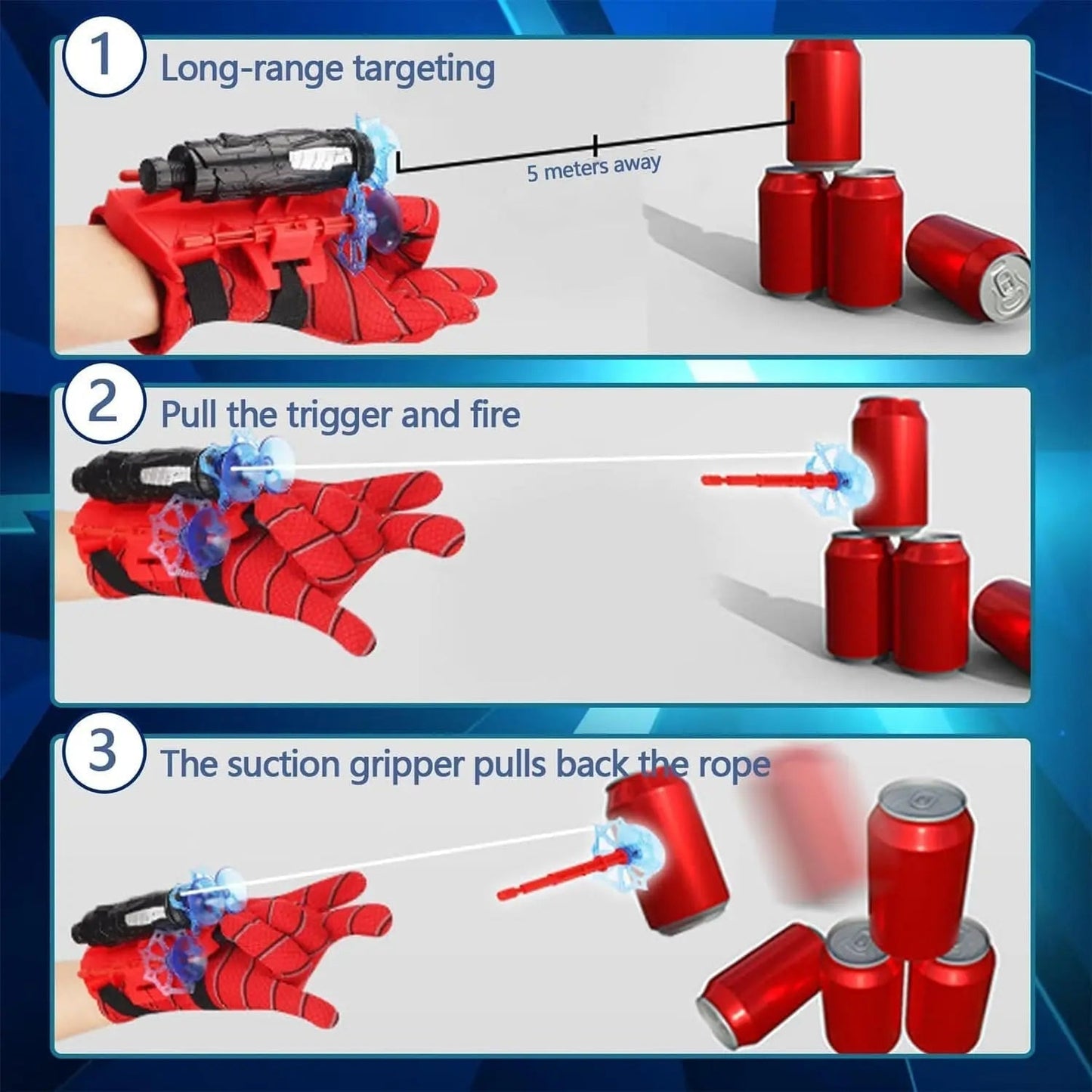 1 Long-range targeting

5 meters away

2 Pull the trigger and fire

3 The suction gripper pulls back the rope